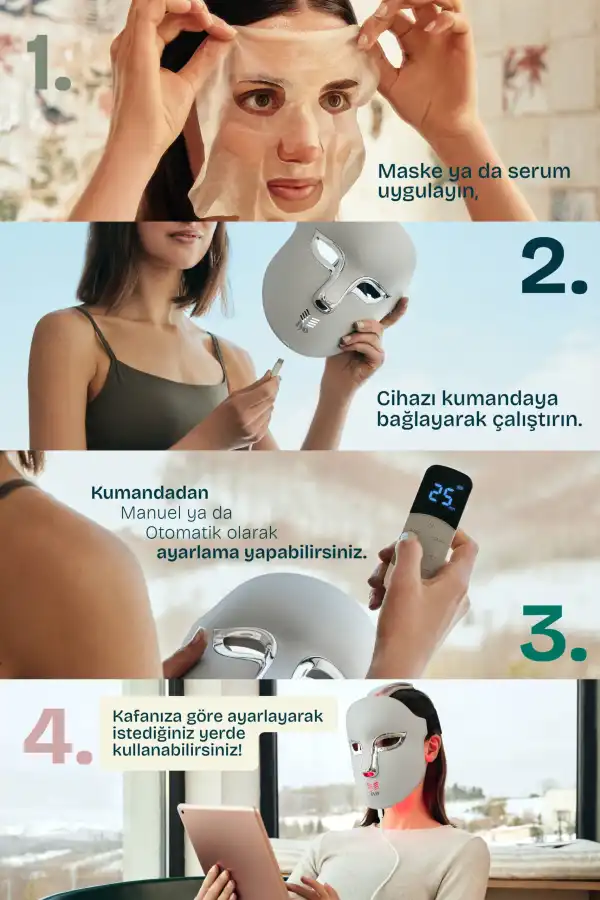 1.

Maske ya da serum uygulayın,

2.

Cihazı kumandaya bağlayarak çalıştırın.

Kumandadan
Manuel ya da
Otomatik olarak
ayarlama yapabilirsiniz.

25

3.

4.

Kafanıza göre ayarlayarak istediğiniz yerde kullanabilirsiniz!